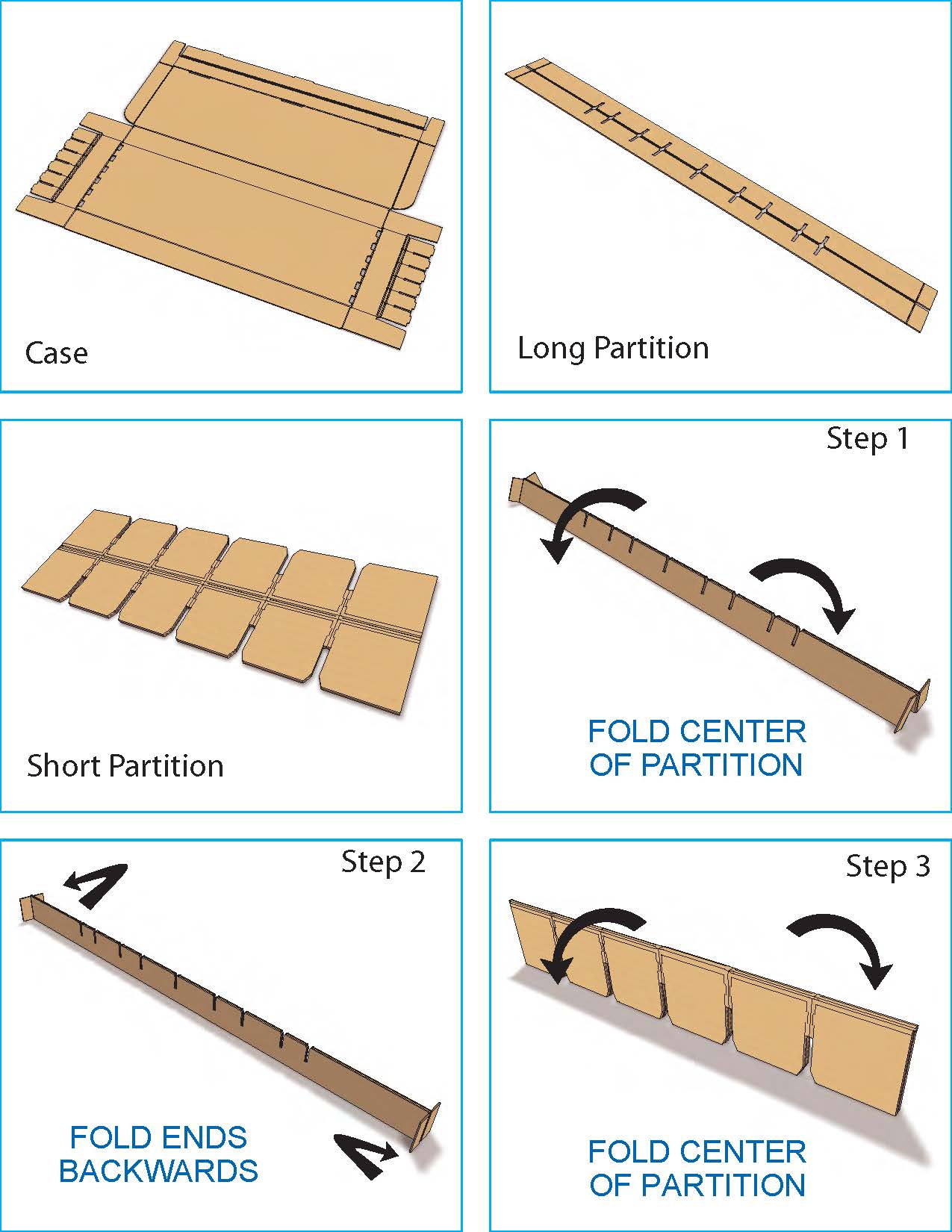 Case

Long Partition

Short Partition

Step 1

FOLD CENTER OF PARTITION

Step 2

FOLD ENDS BACKWARDS

Step 3

FOLD CENTER OF PARTITION