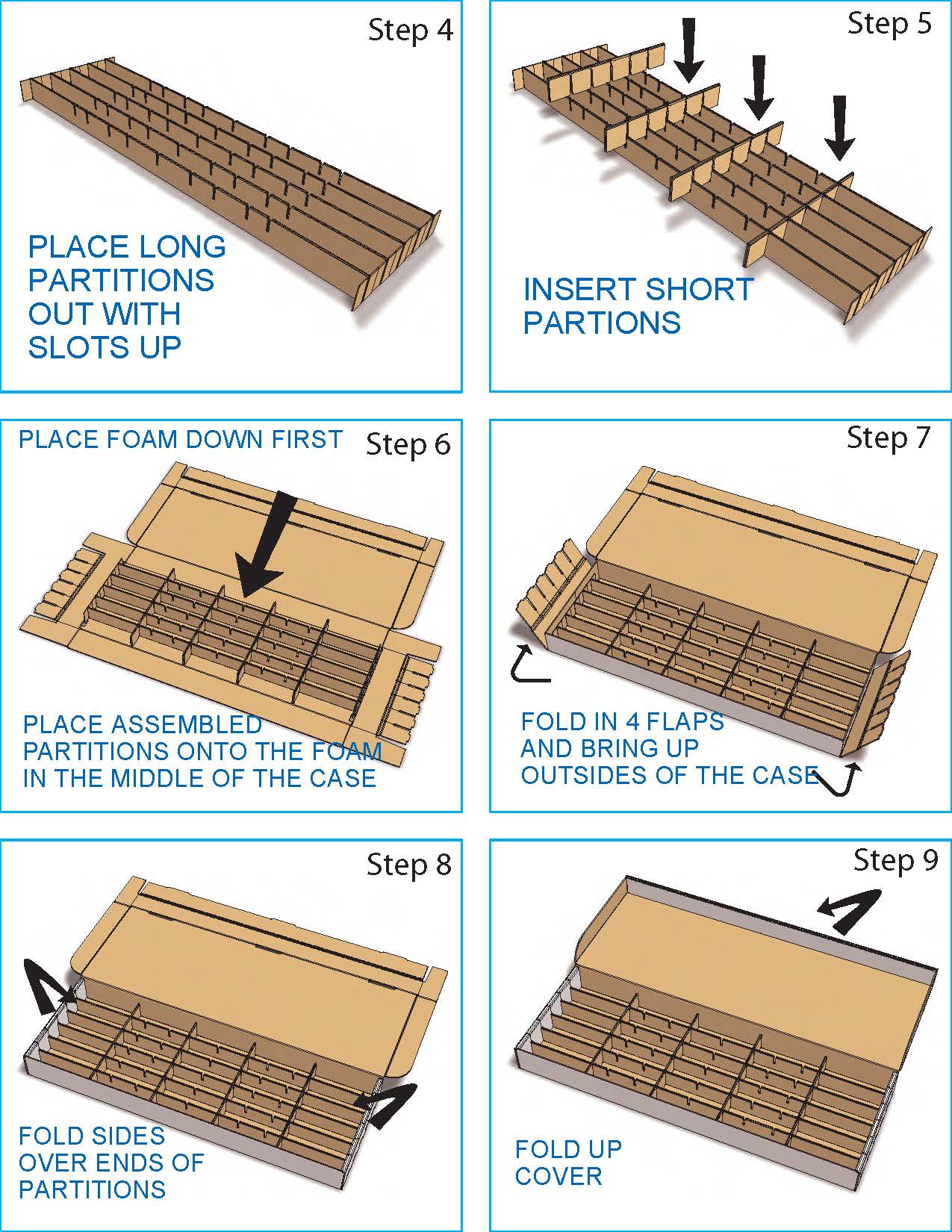 Step 4

PLACE LONG PARTITIONS OUT WITH SLOTS UP

Step 5

INSERT SHORT PARTIONS

PLACE FOAM DOWN FIRST

Step 6

PLACE ASSEMBLED PARTITIONS ONTO THE FOAM IN THE MIDDLE OF THE CASE

Step 7

FOLD IN 4 FLAPS AND BRING UP OUTSIDES OF THE CASE

Step 8

FOLD SIDES OVER ENDS OF PARTITIONS

Step 9

FOLD UP COVER